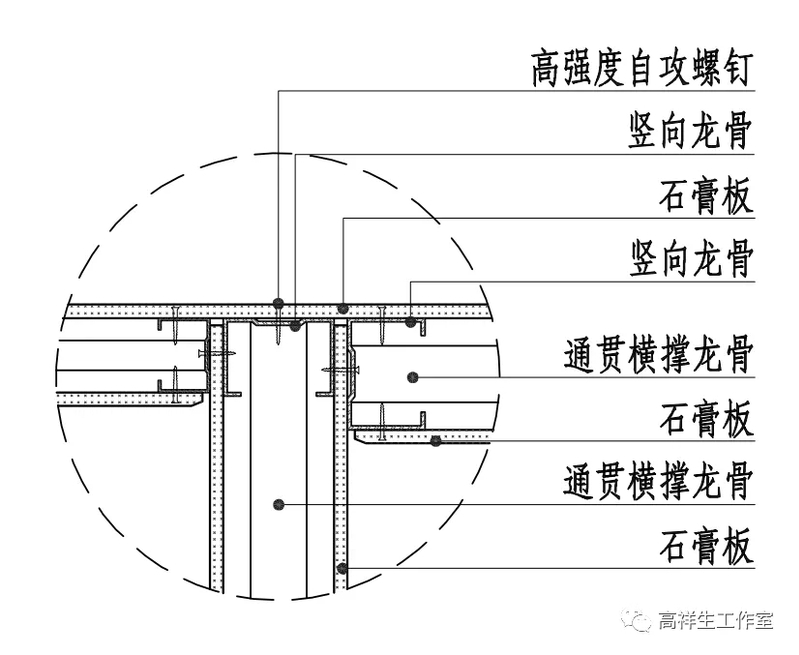 高强度自攻螺钉
竖向龙骨
石膏板
竖向龙骨
通贯横撑龙骨
石膏板
通贯横撑龙骨
石膏板
高祥生工作室